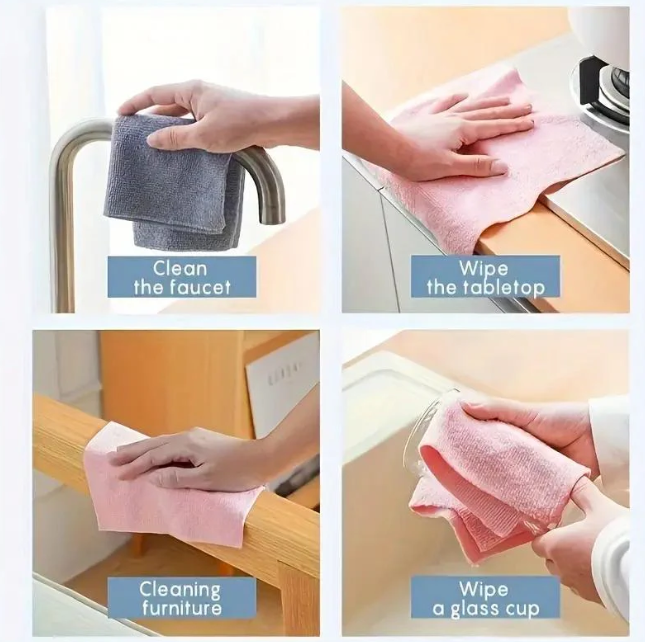 Clean the faucet

Wipe the tabletop

Cleaning furniture

Wipe a glass cup